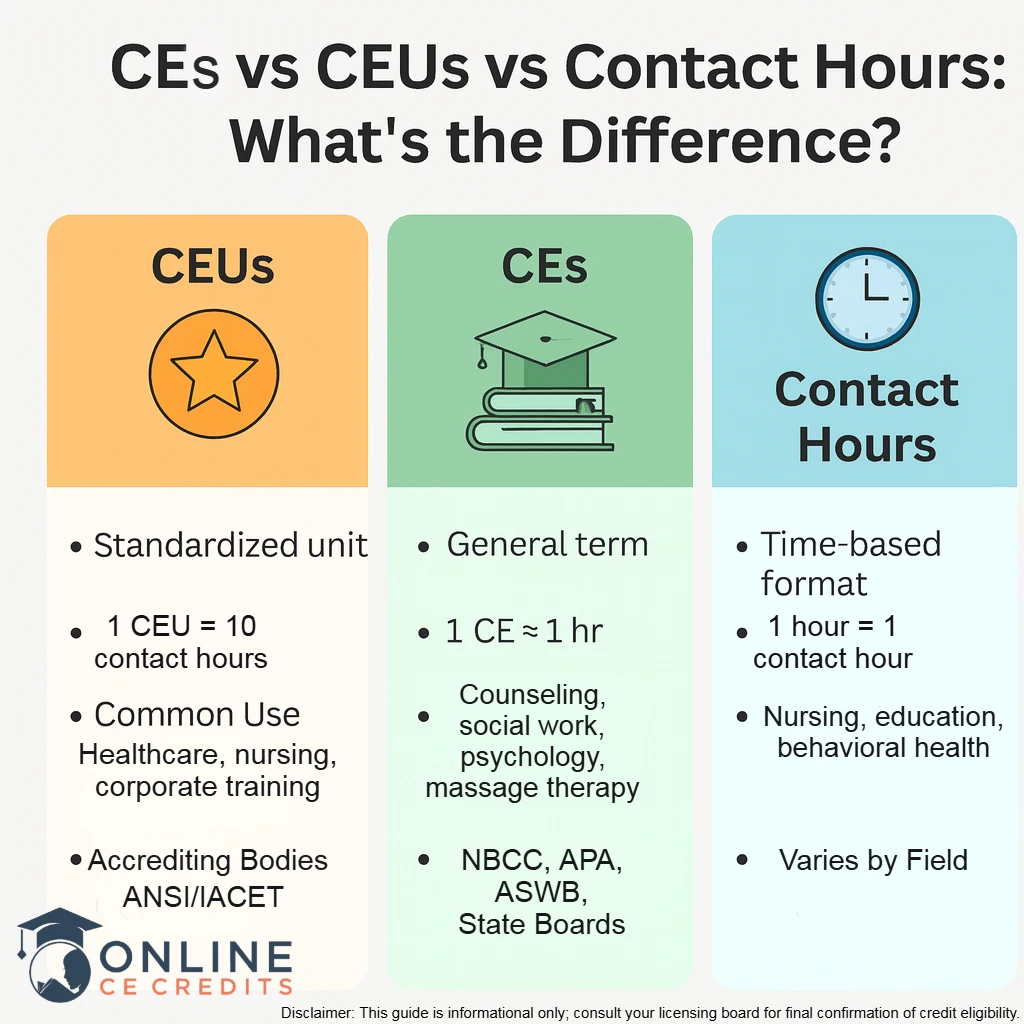 CEs vs CEUs vs Contact Hours: What's the Difference?

CEUs

• Standardized unit

• 1 CEU = 10 contact hours

• Common Use
Healthcare, nursing, corporate training

• Accrediting Bodies
ANSI/IACET

CEs

• General term

• 1 CE ≈ 1 hr

• Counseling, social work, psychology, massage therapy

• NBCC, APA, ASWB, State Boards

Contact Hours

• Time-based format

• 1 hour = 1 contact hour

• Nursing, education, behavioral health

• Varies by Field

ONLINE CE CREDITS

Disclaimer: This guide is informational only; consult your licensing board for final confirmation of credit eligibility.