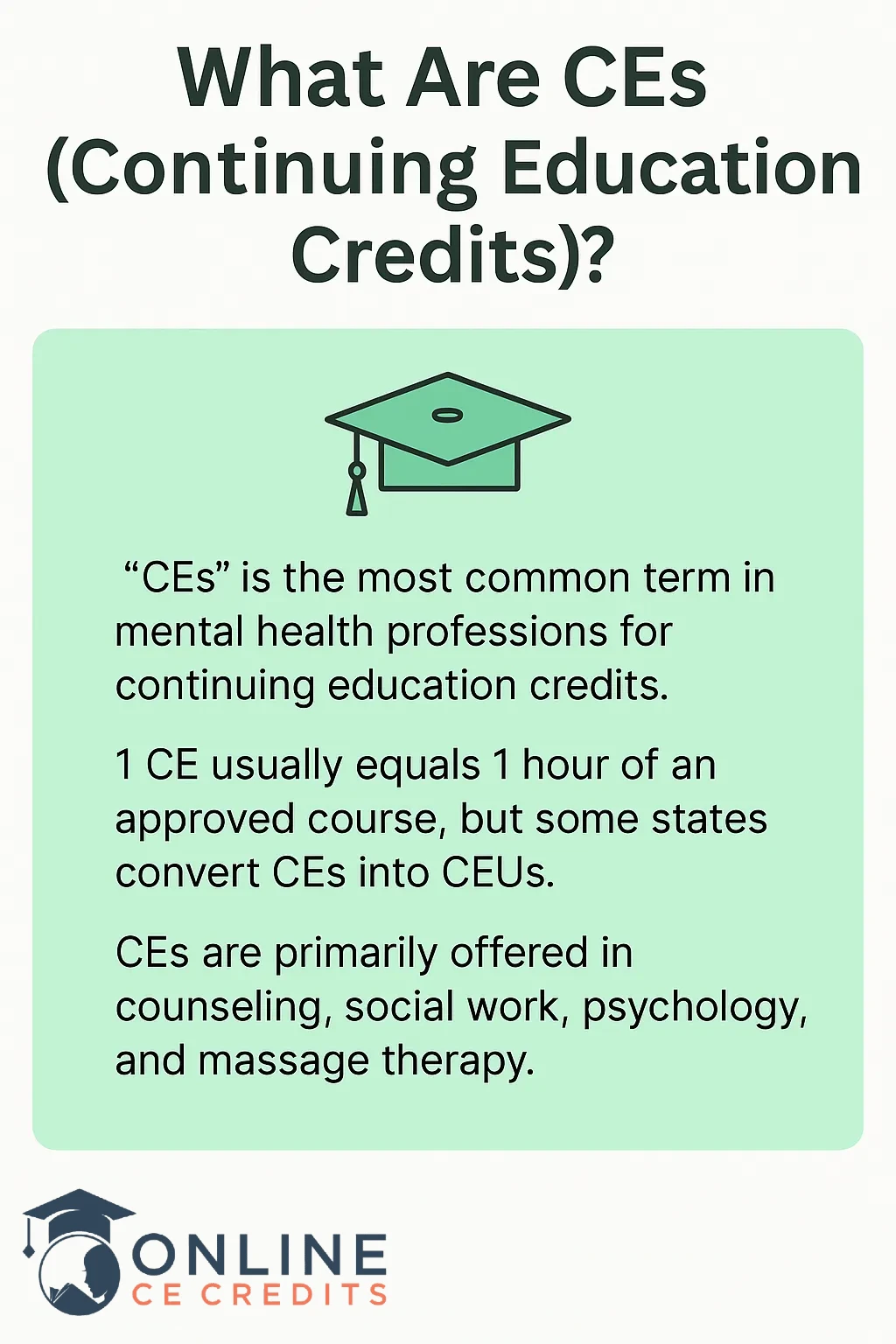 What Are CEs (Continuing Education Credits)?

“CEs” is the most common term in mental health professions for continuing education credits.

1 CE usually equals 1 hour of an approved course, but some states convert CEs into CEUs.

CEs are primarily offered in counseling, social work, psychology, and massage therapy.

ONLINE
CE CREDITS