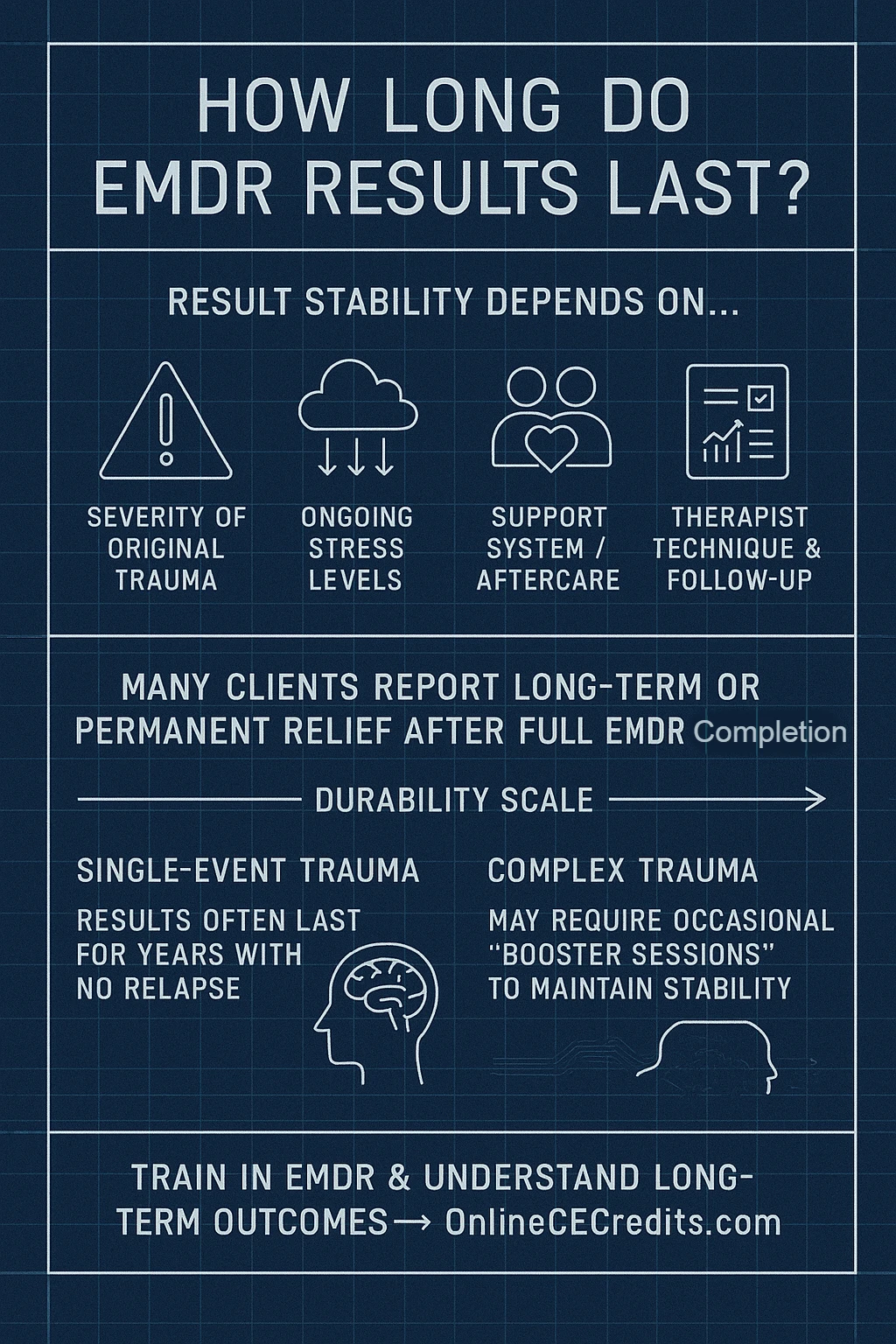 HOW LONG DO EMDR RESULTS LAST?

RESULT STABILITY DEPENDS ON...

SEVERITY OF ORIGINAL TRAUMA

ONGOING STRESS LEVELS

SUPPORT SYSTEM / AFTERCARE

THERAPIST TECHNIQUE & FOLLOW-UP

MANY CLIENTS REPORT LONG-TERM OR PERMANENT RELIEF AFTER FULL EMDR Completion

DURABILITY SCALE

SINGLE-EVENT TRAUMA

RESULTS OFTEN LAST FOR YEARS WITH NO RELAPSE

COMPLEX TRAUMA

MAY REQUIRE OCCASIONAL "BOOSTER SESSIONS" TO MAINTAIN STABILITY

TRAIN IN EMDR & UNDERSTAND LONG-TERM OUTCOMES → OnlineCECredits.com